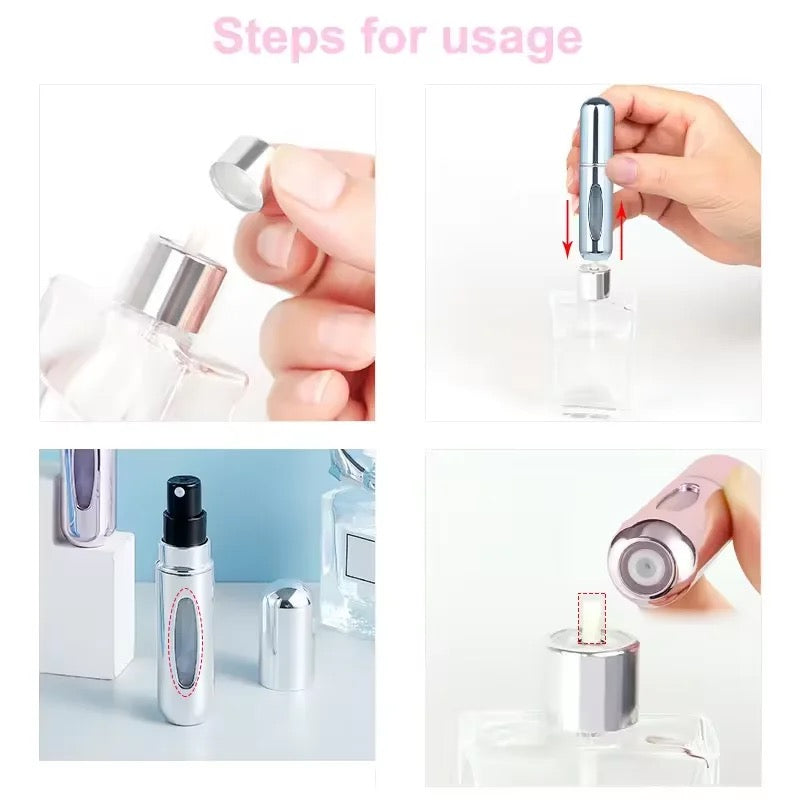 Steps for usage