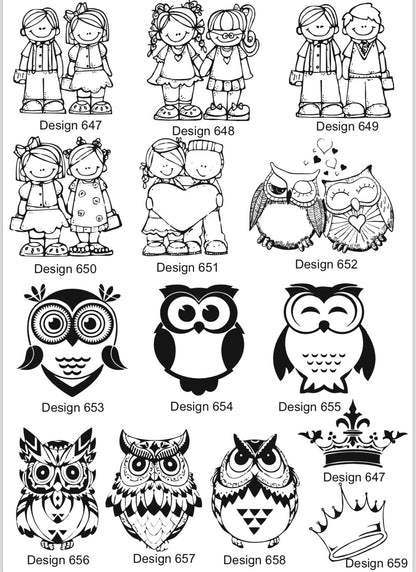 Design 647
Design 648
Design 649
Design 650
Design 651
Design 652
Design 653
Design 654
Design 655
Design 647
Design 656
Design 657
Design 658
Design 659