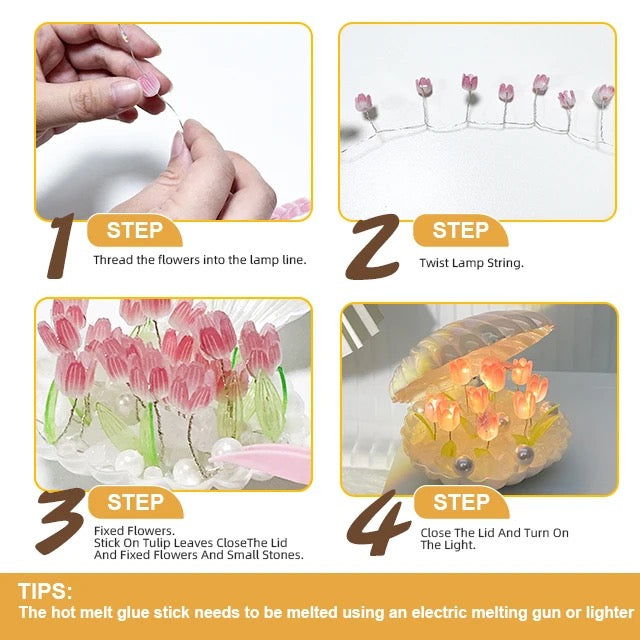 1 STEP
Thread the flowers into the lamp line.

2 STEP
Twist Lamp String.

3 STEP
Fixed Flowers.
Stick On Tulip Leaves CloseThe Lid And Fixed Flowers And Small Stones.

4 STEP
Close The Lid And Turn On The Light.

TIPS:
The hot melt glue stick needs to be melted using an electric melting gun or lighter